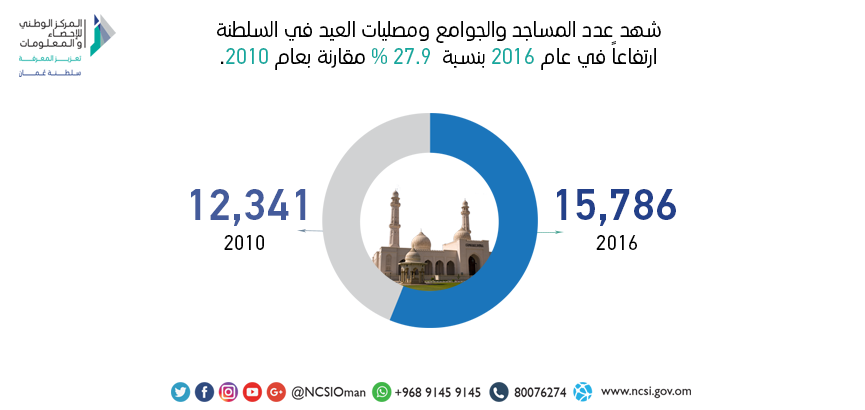 المركز الوطني للإحصاء والمعلومات
تعزيز المعرفة
سلطنة عُمان

شهد عدد المساجد والجوامع ومصليات العيد في السلطنة ارتفاعاً في عام 2016 بنسبة 27.9 % مقارنة بعام 2010.

12,341
2010

15,786
2016

@NCSIOman +968 9145 9145 80076274 www.ncsi.gov.om